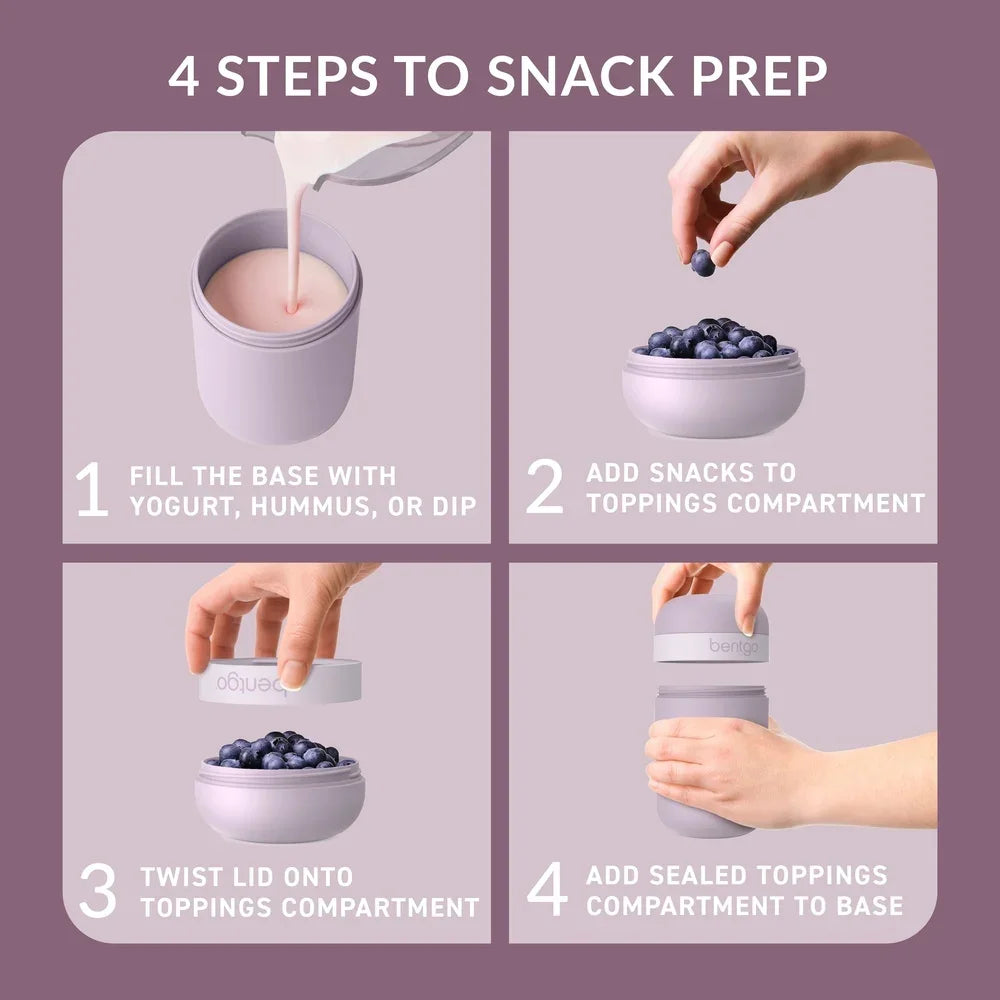 4 STEPS TO SNACK PREP

1 FILL THE BASE WITH YOGURT, HUMMUS, OR DIP

2 ADD SNACKS TO TOPPINGS COMPARTMENT

bentgo

3 TWIST LID ONTO TOPPINGS COMPARTMENT

bentgo

4 ADD SEALED TOPPINGS COMPARTMENT TO BASE